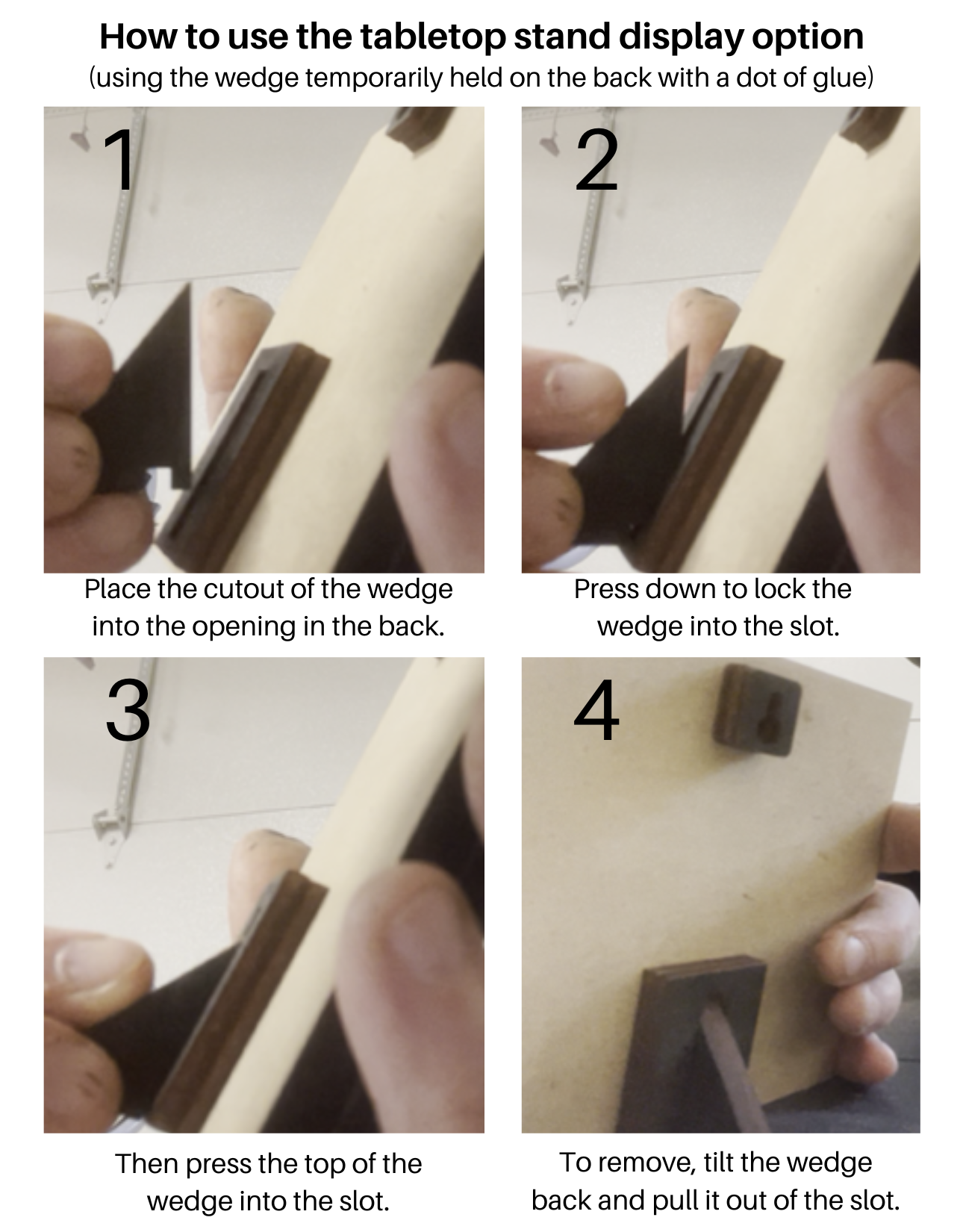 How to use the tabletop stand display option
(using the wedge temporarily held on the back with a dot of glue)

1

Place the cutout of the wedge into the opening in the back.

2

Press down to lock the wedge into the slot.

3

Then press the top of the wedge into the slot.

4

To remove, tilt the wedge back and pull it out of the slot.